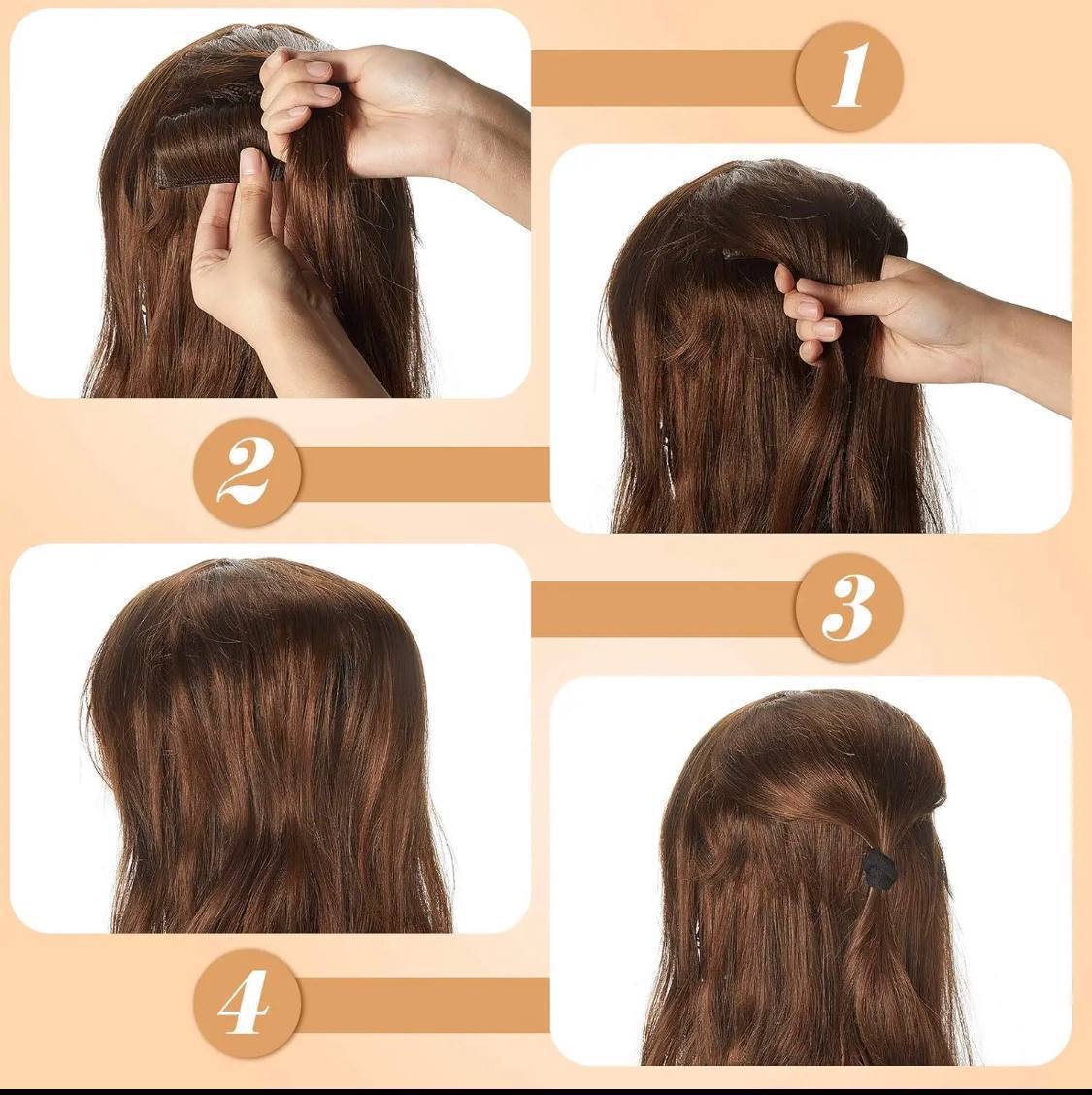 1

2

3

4